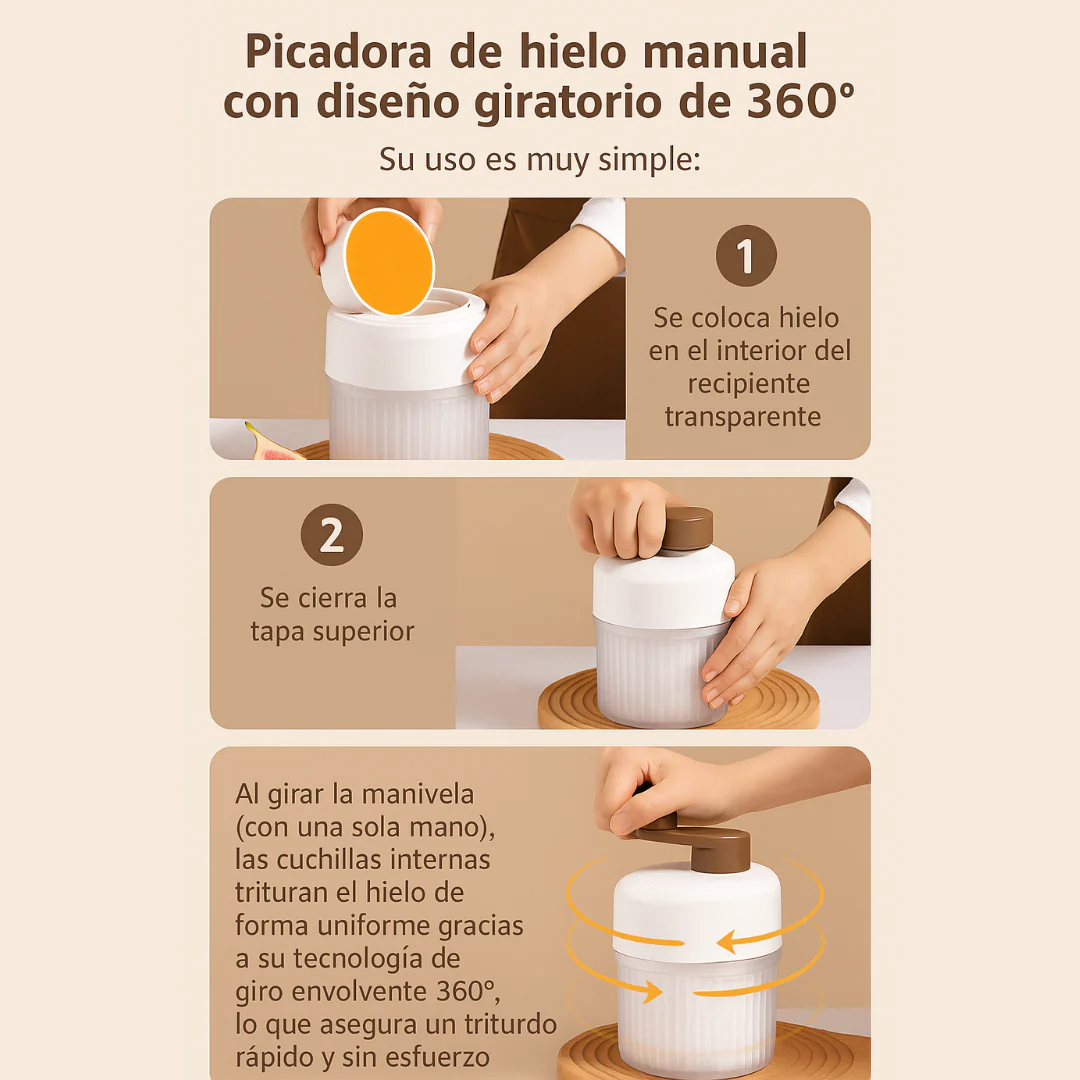 Picadora de hielo manual con diseño giratorio de 360°

Su uso es muy simple:

1

Se coloca hielo en el interior del recipiente transparente

2

Se cierra la tapa superior

Al girar la manivela (con una sola mano), las cuchillas internas trituran el hielo de forma uniforme gracias a su tecnología de giro envolvente 360°, lo que asegura un triturdo rápido y sin esfuerzo